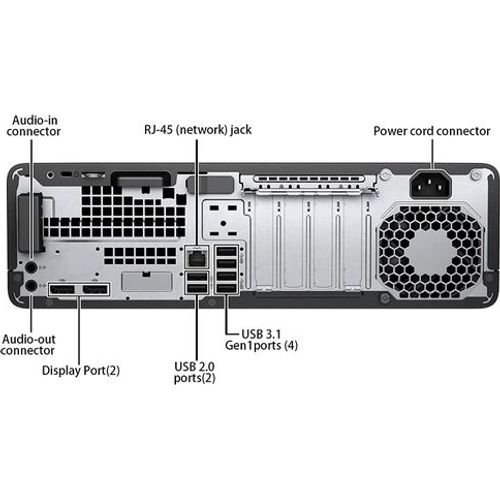 Audio-in connector

RJ-45 (network) jack

Power cord connector

Audio-out connector

Display Port(2)

USB 2.0 ports(2)

USB 3.1 Gen1ports (4)